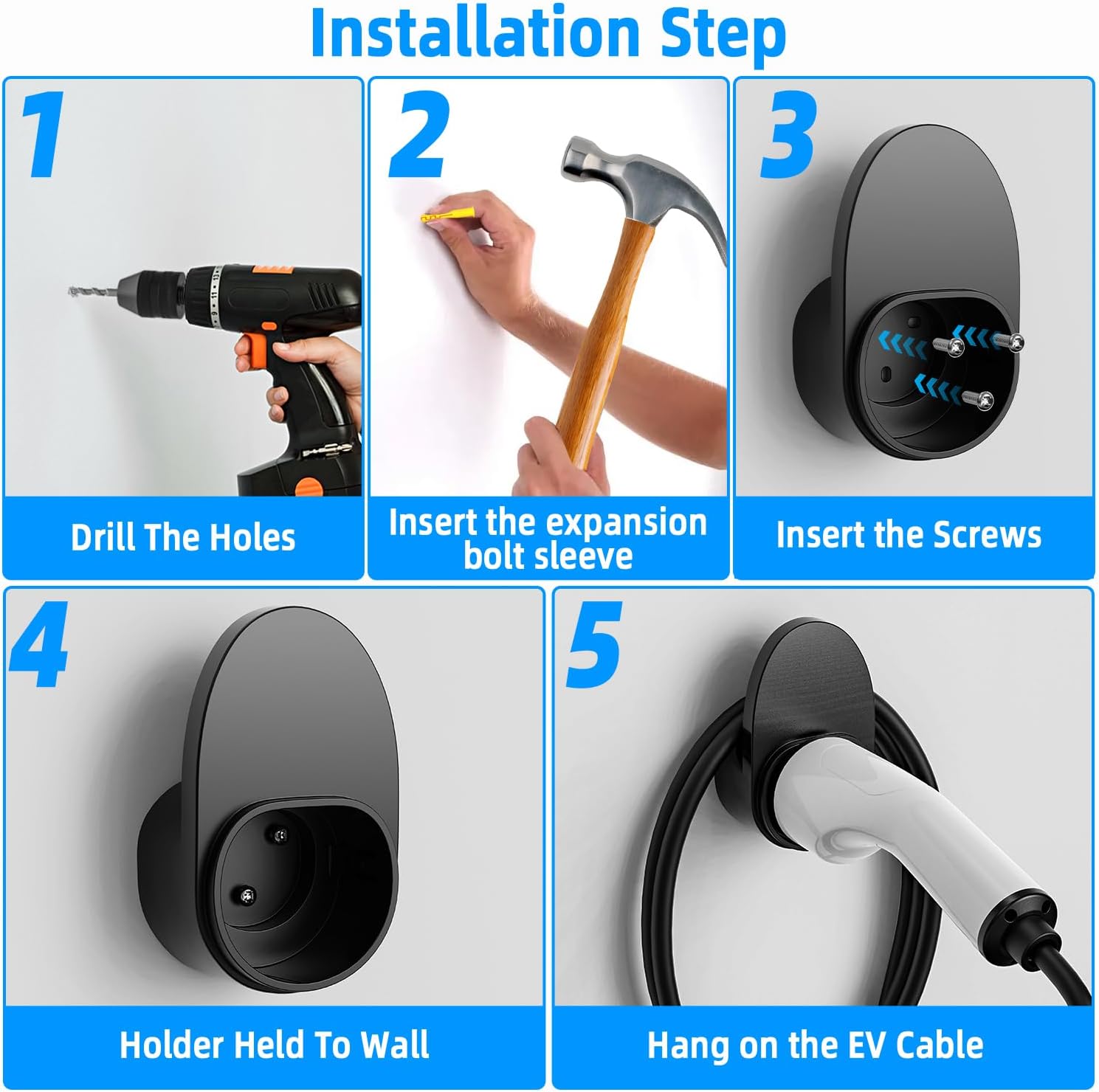 Installation Step

1

Drill The Holes

2

Insert the expansion bolt sleeve

3

Insert the Screws

4

Holder Held To Wall

5

Hang on the EV Cable